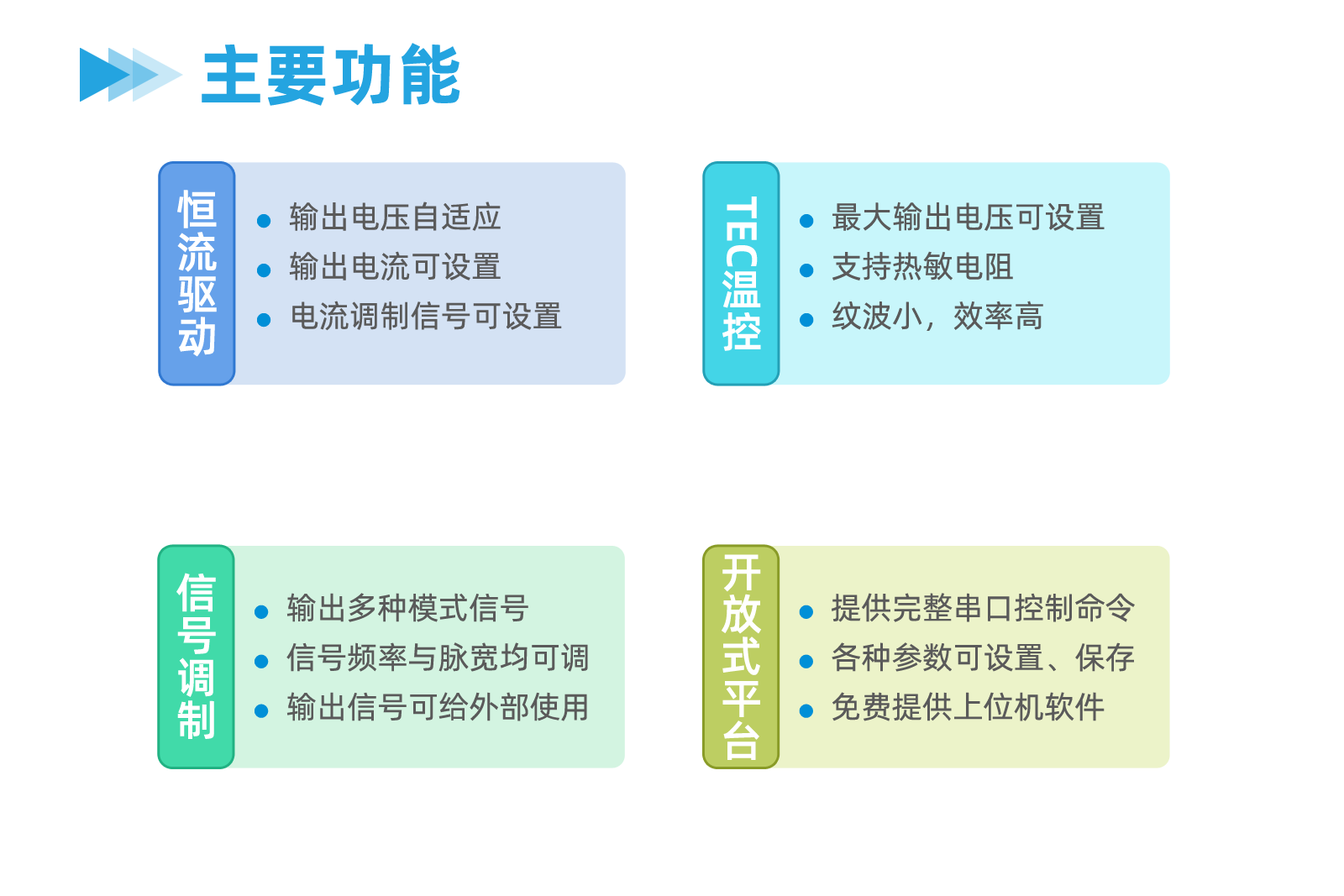 主要功能

恒流驱动

• 输出电压自适应
• 输出电流可设置
• 电流调制信号可设置

TEC温控

• 最大输出电压可设置
• 支持热敏电阻
• 纹波小，效率高

信号调制

• 输出多种模式信号
• 信号频率与脉宽均可调
• 输出信号可给外部使用

开放式平台

• 提供完整串口控制命令
• 各种参数可设置、保存
• 免费提供上位机软件