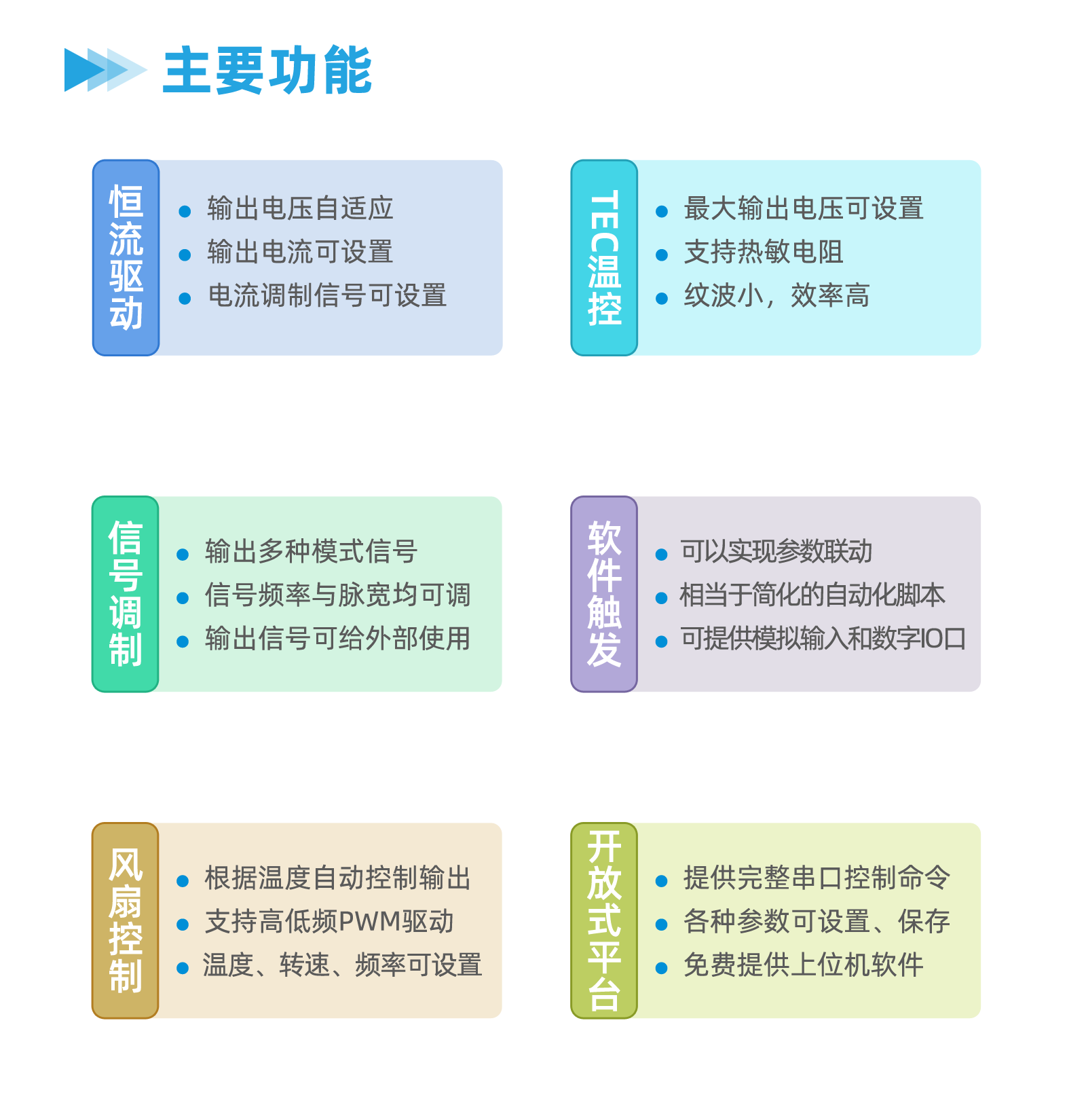 主要功能

恒流驱动

• 输出电压自适应
• 输出电流可设置
• 电流调制信号可设置

TEC温控

• 最大输出电压可设置
• 支持热敏电阻
• 纹波小，效率高

信号调制

• 输出多种模式信号
• 信号频率与脉宽均可调
• 输出信号可给外部使用

软件触发

• 可以实现参数联动
• 相当于简化的自动化脚本
• 可提供模拟输入和数字IO口

风扇控制

• 根据温度自动控制输出
• 支持高低频PWM驱动
• 温度、转速、频率可设置

开放式平台

• 提供完整串口控制命令
• 各种参数可设置、保存
• 免费提供上位机软件